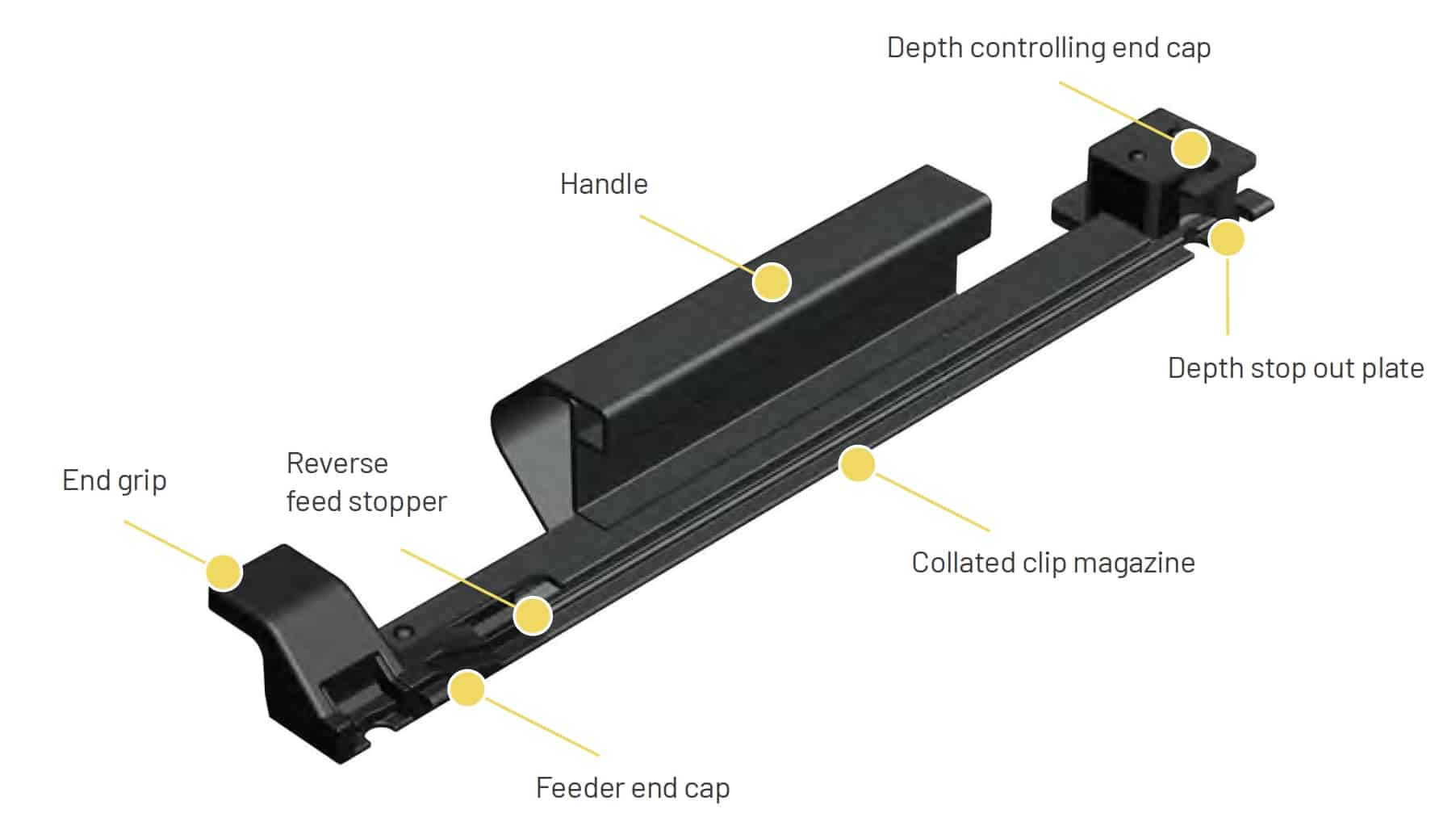 Depth controlling end cap

Handle

Depth stop out plate

End grip

Reverse feed stopper

Collated clip magazine

Feeder end cap